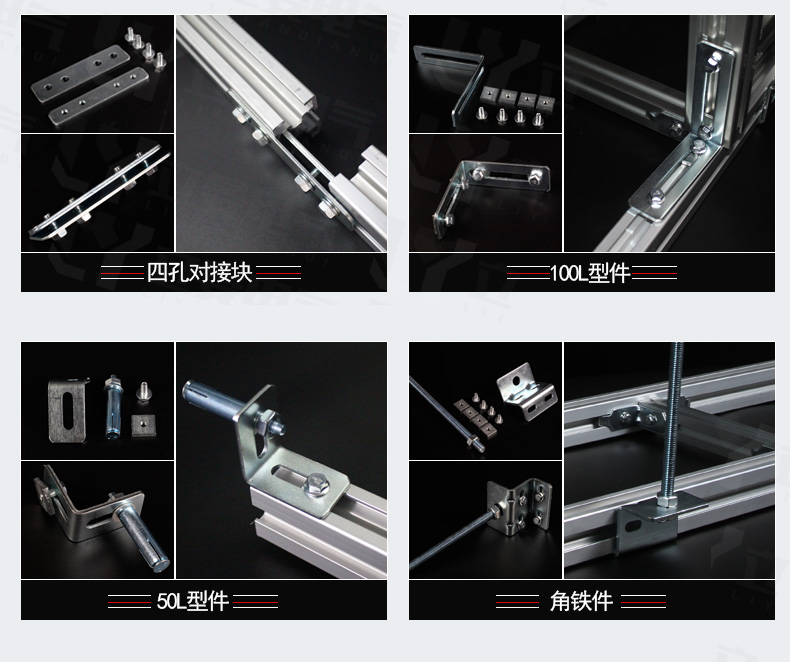 四孔对接块

100L型件

50L型件

角铁件